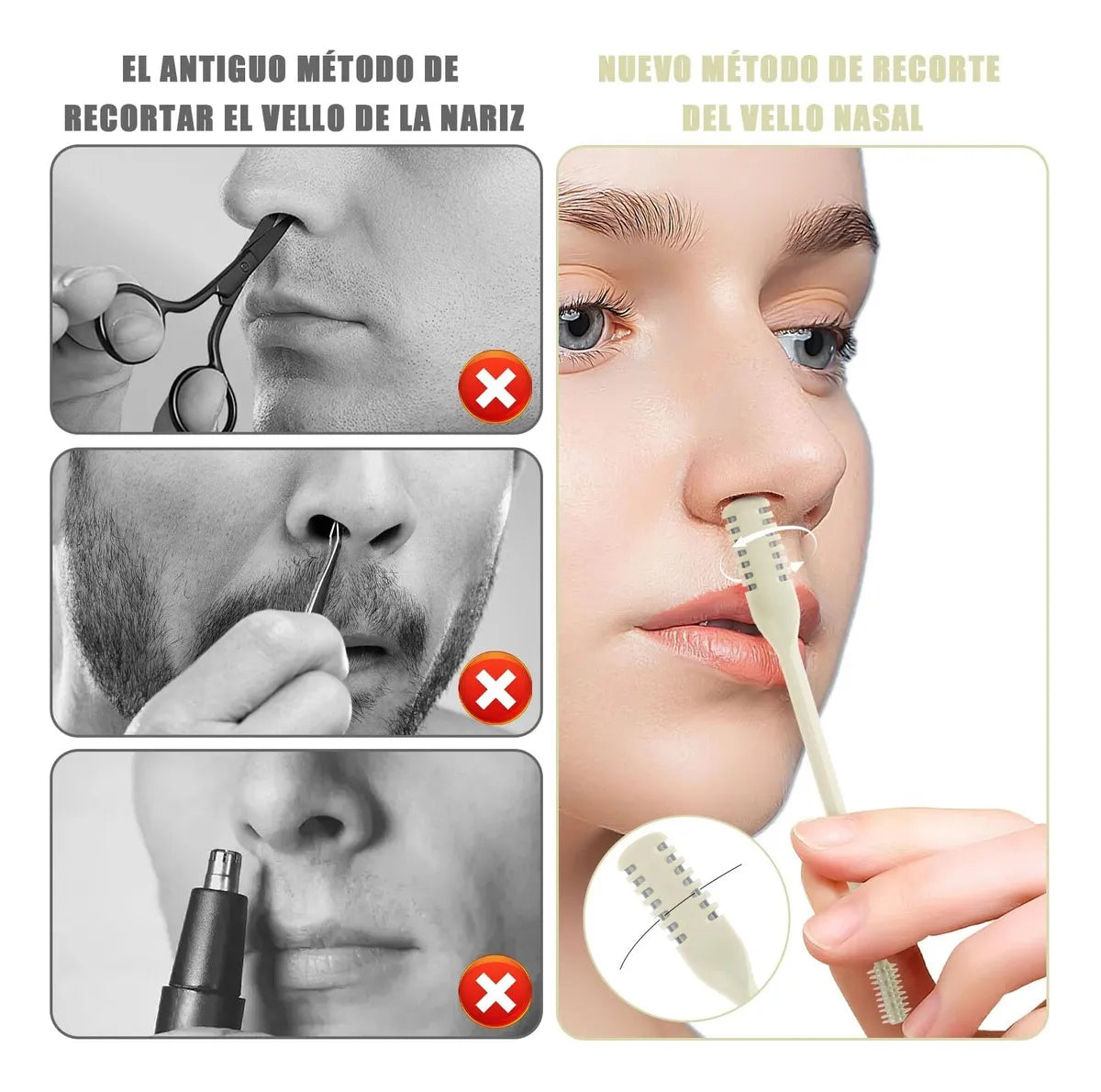 EL ANTIGUO MÉTODO DE RECORTAR EL VELLO DE LA NARIZ

NUEVO MÉTODO DE RECORTE DEL VELLO NASAL