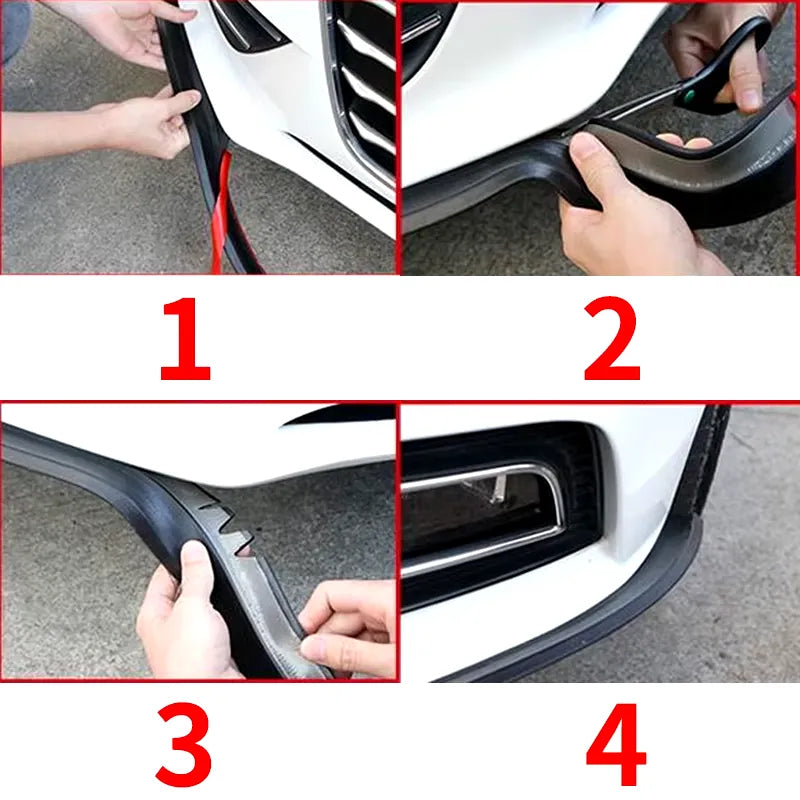 1

2

3

4