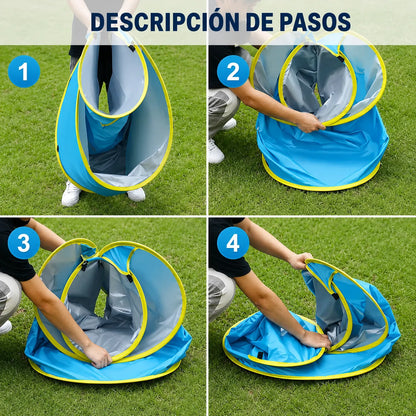 DESCRIPCIÓN DE PASOS

1

2

3

4