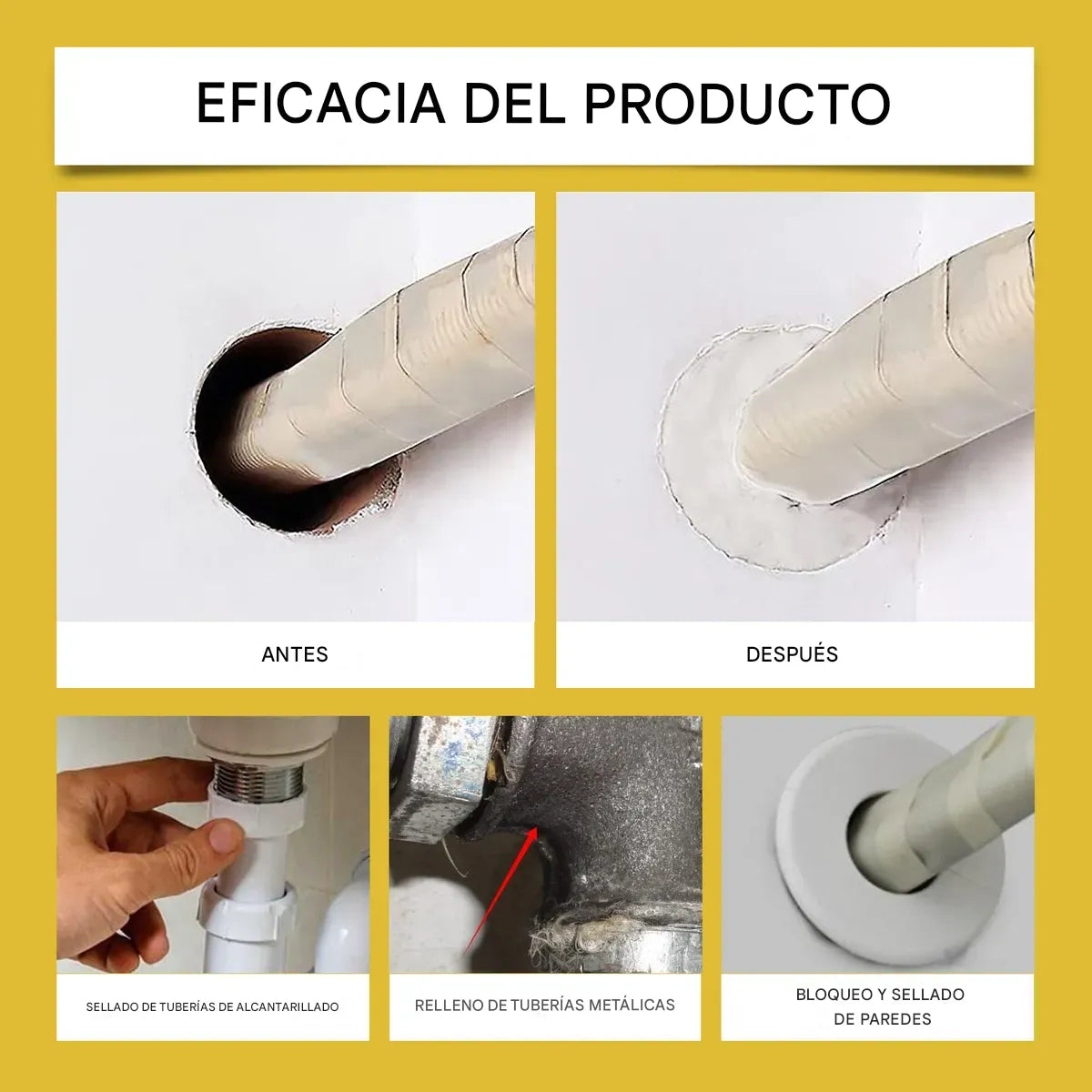 EFICACIA DEL PRODUCTO

ANTES

DESPUÉS

SELLADO DE TUBERÍAS DE ALCANTARILLADO

RELLENO DE TUBERÍAS METÁLICAS

BLOQUEO Y SELLADO DE PAREDES