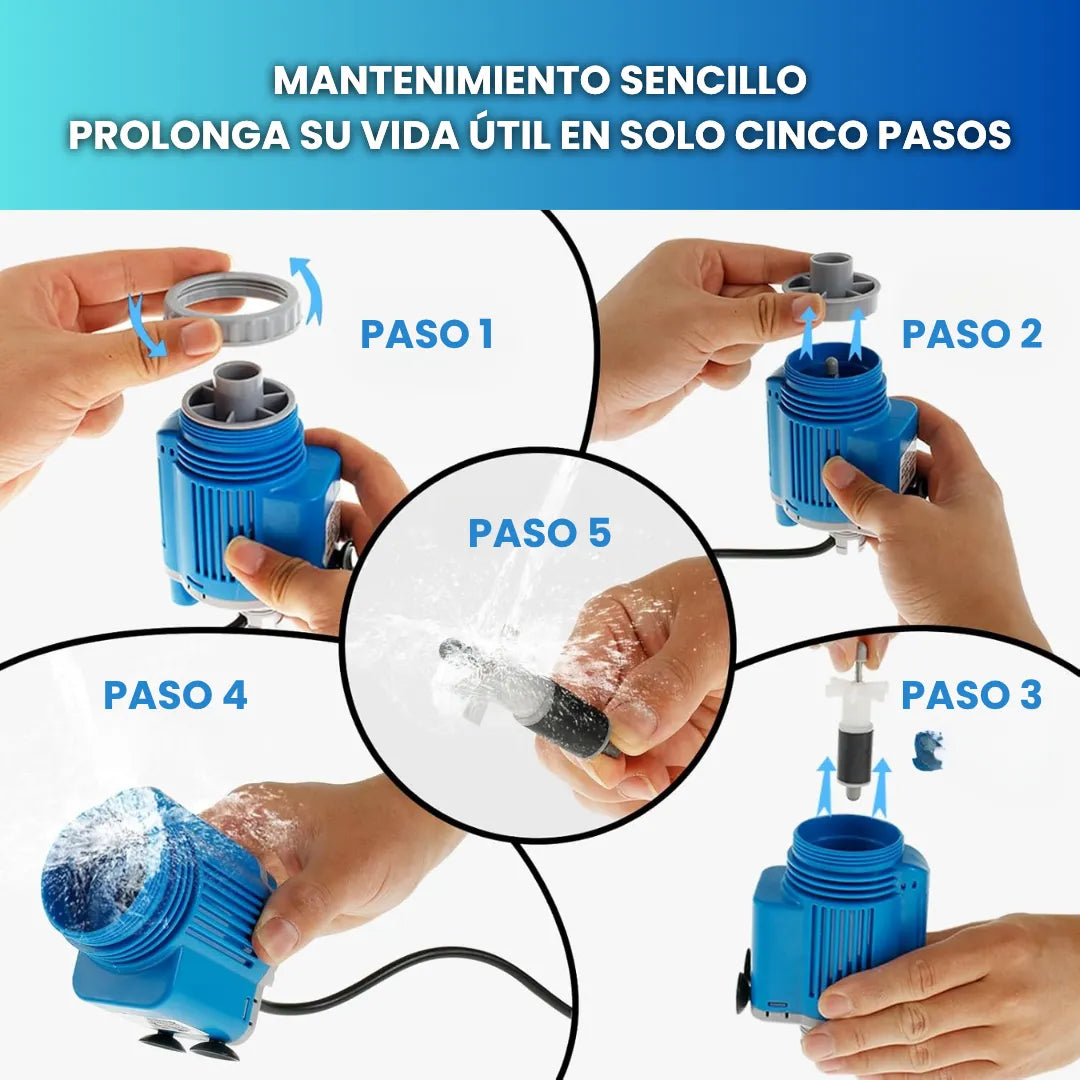 MANTENIMIENTO SENCILLO
PROLONGA SU VIDA ÚTIL EN SOLO CINCO PASOS

PASO 1

PASO 2

PASO 5

PASO 4

PASO 3